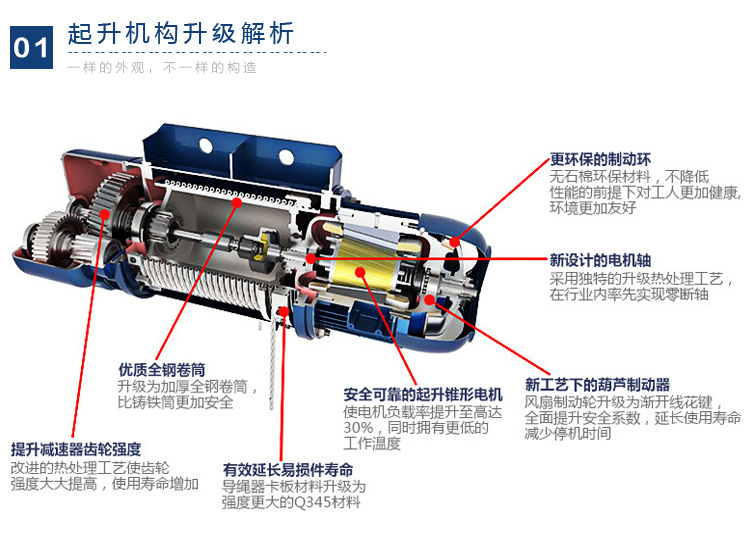 01 起升机构升级解析

一样的外观，不一样的构造

更环保的制动环
无石棉环保材料，不降低性能的前提下对工人更加健康，环境更加友好

新设计的电机轴
采用独特的升级热处理工艺，在行业内率先实现零断轴

新工艺下的葫芦制动器
风扇制动轮升级为渐开线花键，全面提升安全系数，延长使用寿命减少停机时间

安全可靠的起升锥形电机
使电机负载率提升至高达30%，同时拥有更低的工作温度

优质全钢卷筒
升级为加厚全钢卷筒，比铸铁筒更加安全

提升减速器齿轮强度
改进的热处理工艺使齿轮强度大大提高，使用寿命增加

有效延长易损件寿命
导绳器卡板材料升级为强度更大的Q345材料